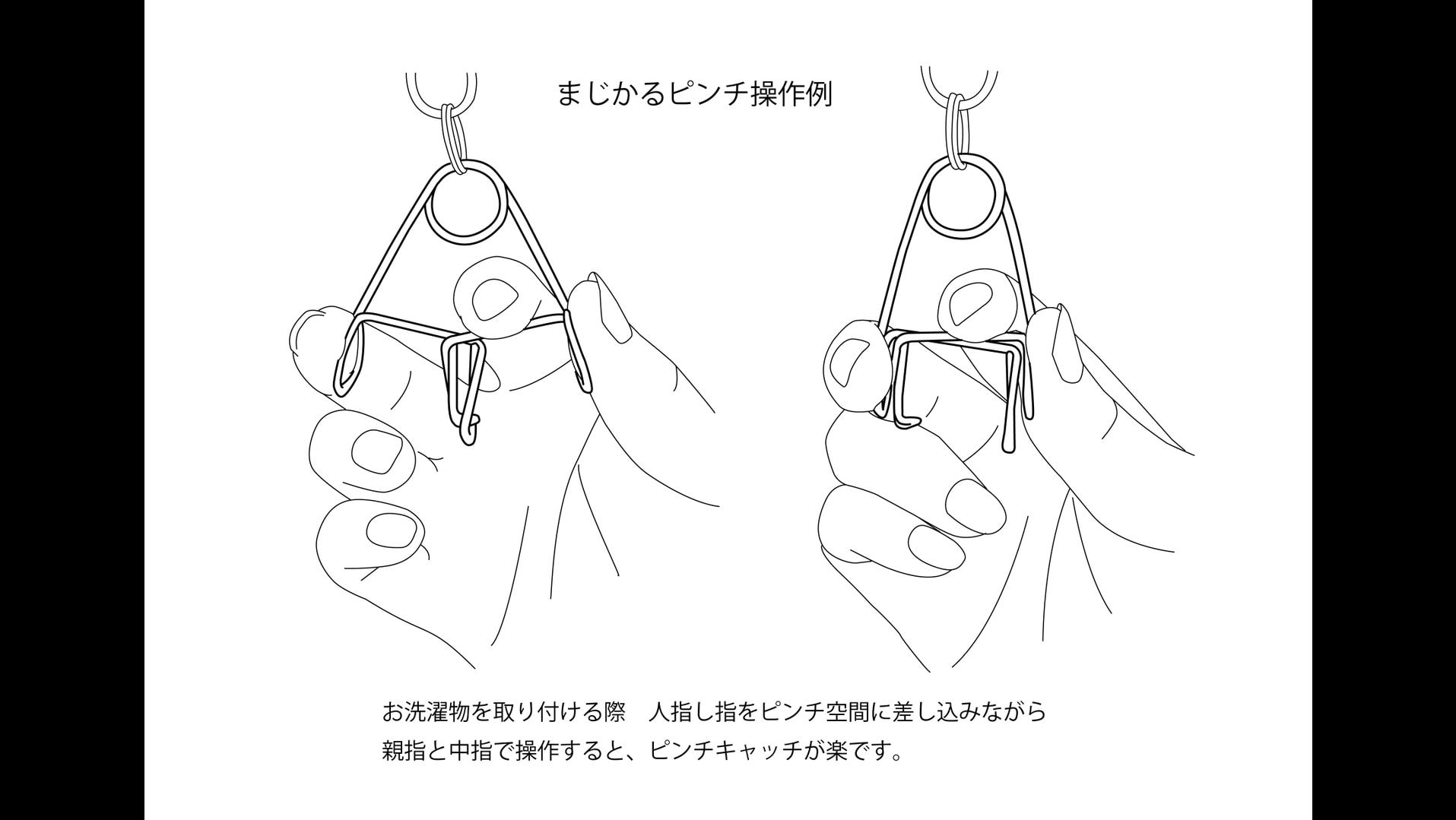 まじかるピンチ操作例

お洗濯物を取り付ける際　人指し指をピンチ空間に差し込みながら
親指と中指で操作すると、ピンチキャッチが楽です。