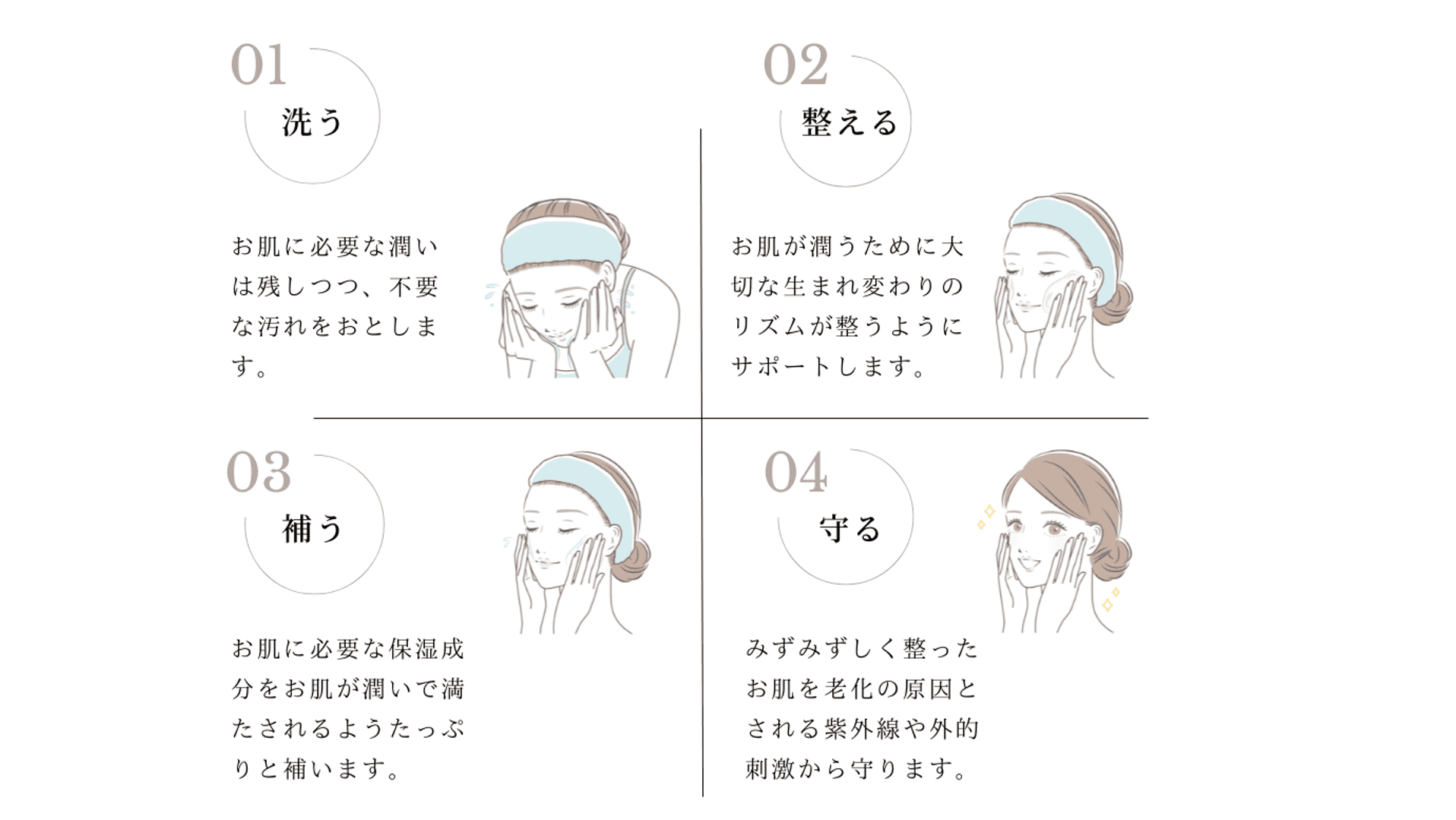 01
洗う

お肌に必要な潤いは残しつつ、不要な汚れをおとします。

02
整える

お肌が潤うために大切な生まれ変わりのリズムが整うようにサポートします。

03
補う

お肌に必要な保湿成分をお肌が潤いで満たされるようたっぷりと補います。

04
守る

みずみずしく整ったお肌を老化の原因とされる紫外線や外的刺激から守ります。